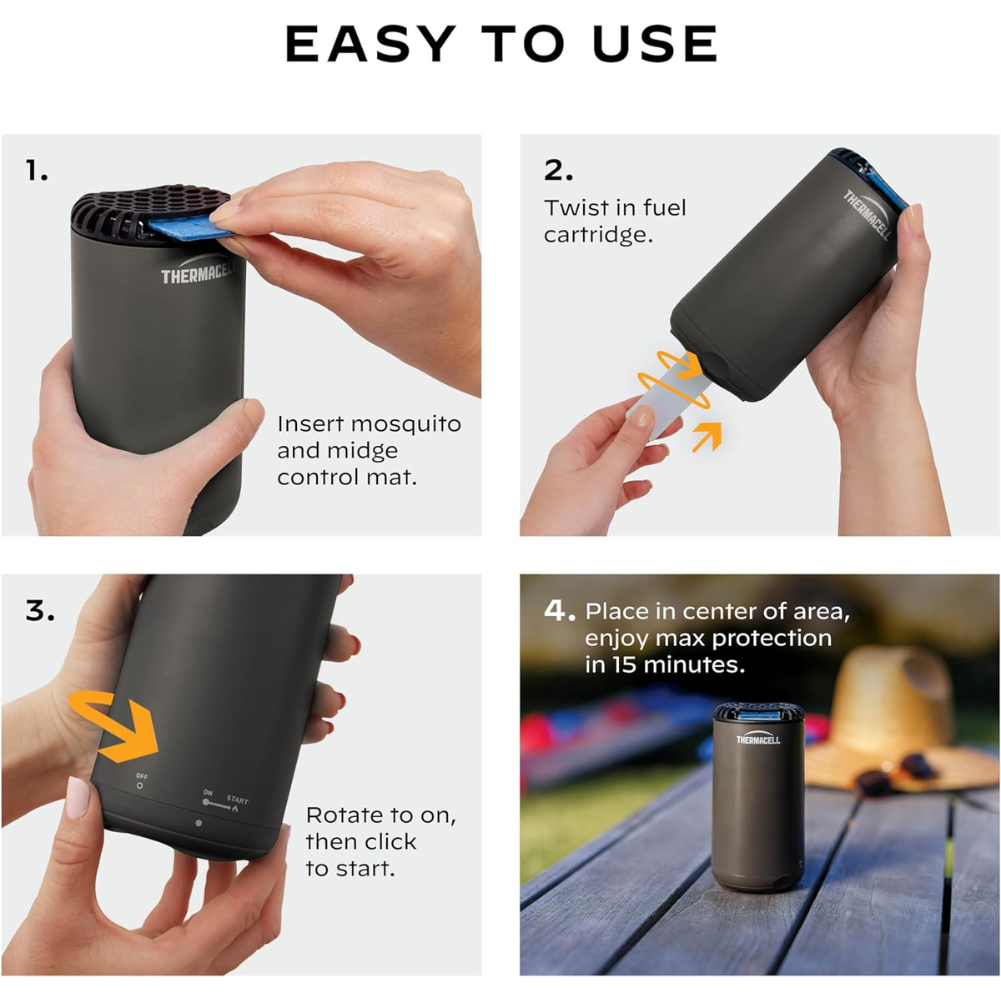 EASY TO USE

1.

THERMACELL

Insert mosquito and midge control mat.

2.

Twist in fuel cartridge.

THERMACELL

3.

OFF

ON START

Rotate to on, then click to start.

4. Place in center of area, enjoy max protection in 15 minutes.

THERMACELL