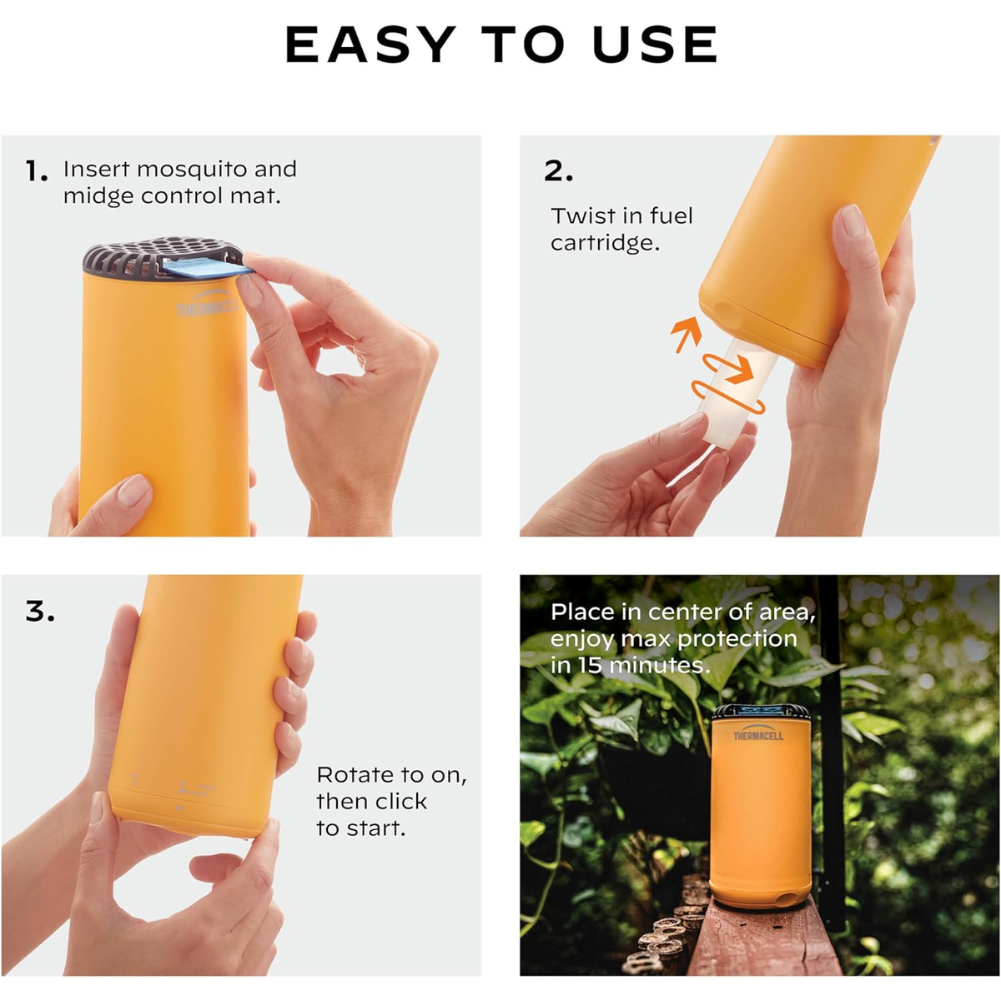 EASY TO USE

1. Insert mosquito and midge control mat.

THERMACELL

2.

Twist in fuel cartridge.

3.

Rotate to on, then click to start.

Place in center of area, enjoy max protection in 15 minutes.

THERMACELL