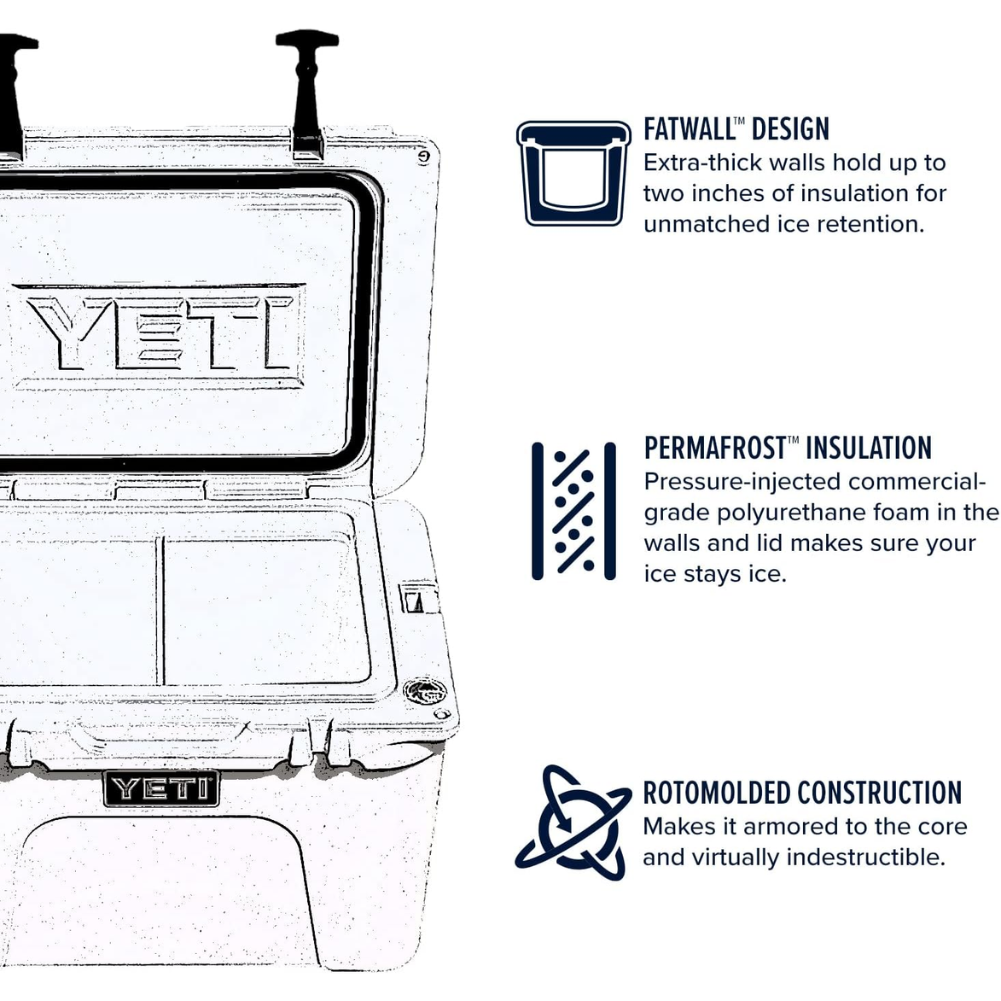 YETI

YETI

FATWALL™ DESIGN
Extra-thick walls hold up to two inches of insulation for unmatched ice retention.

PERMAFROST™ INSULATION
Pressure-injected commercial-grade polyurethane foam in the walls and lid makes sure your ice stays ice.

ROTOMOLDED CONSTRUCTION
Makes it armored to the core and virtually indestructible.