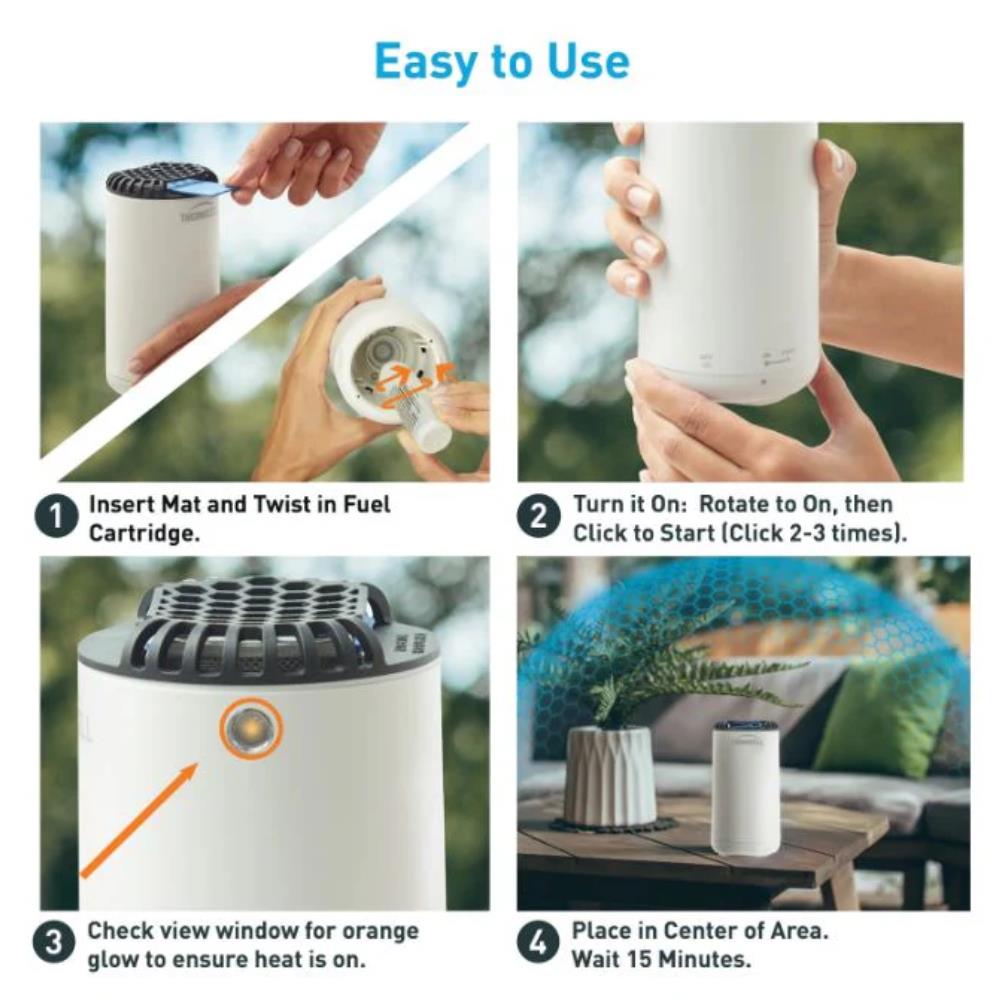 Easy to Use

1 Insert Mat and Twist in Fuel Cartridge.

2 Turn it On: Rotate to On, then Click to Start (Click 2-3 times).

3 Check view window for orange glow to ensure heat is on.

4 Place in Center of Area. Wait 15 Minutes.