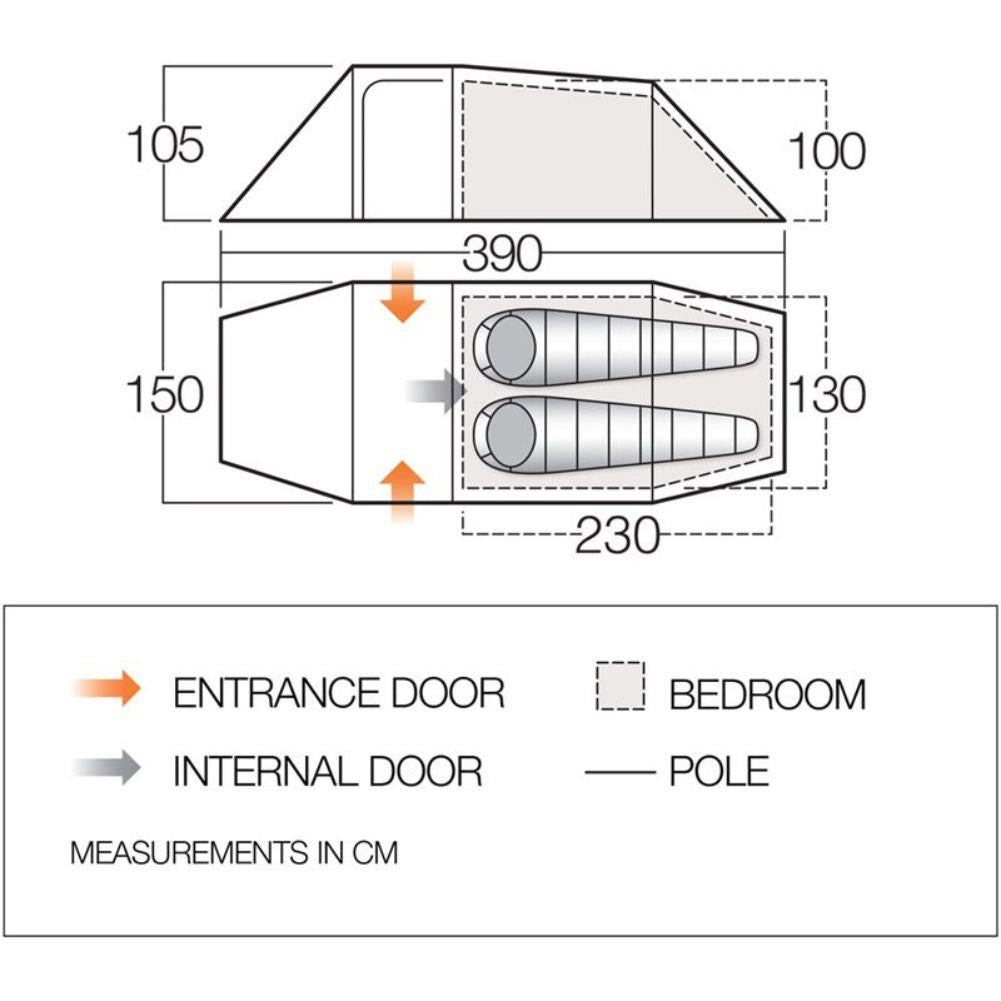 105

100

390

150

130

230

ENTRANCE DOOR

BEDROOM

INTERNAL DOOR

POLE

MEASUREMENTS IN CM