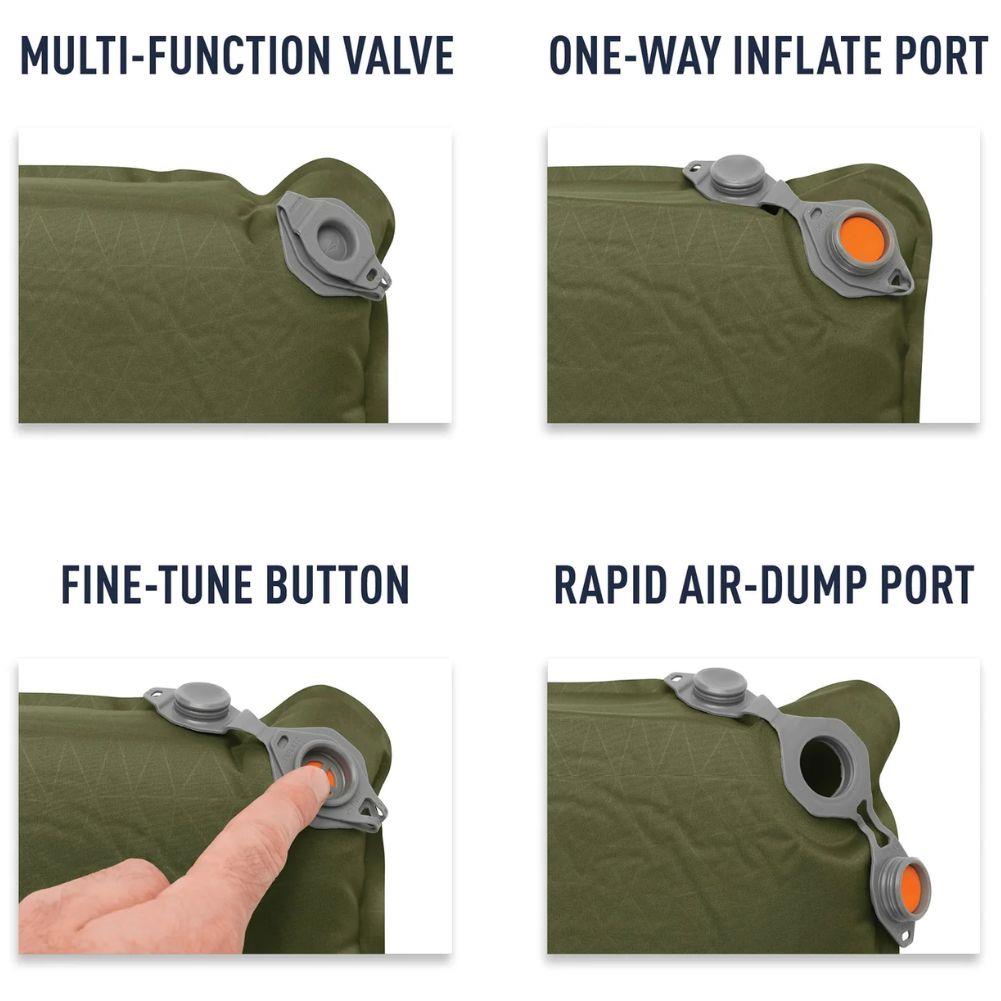 MULTI-FUNCTION VALVE

ONE-WAY INFLATE PORT

FINE-TUNE BUTTON

RAPID AIR-DUMP PORT